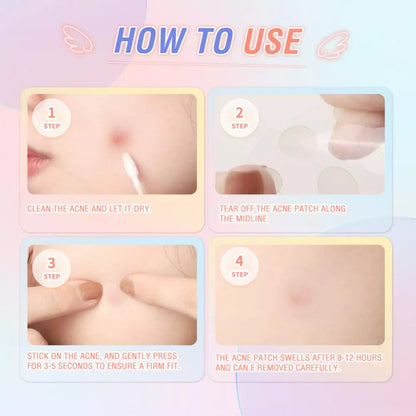 HOW TO USE

1
STEP

CLEAN THE ACNE AND LET IT DRY.

2
STEP

TEAR OFF THE ACNE PATCH ALONG THE MIDLINE.

3
STEP

STICK ON THE ACNE, AND GENTLY PRESS FOR 3-5 SECONDS TO ENSURE A FIRM FIT.

4
STEP

THE ACNE PATCH SWELLS AFTER 8-12 HOURS AND CAN E REMOVED CAREFULLY.