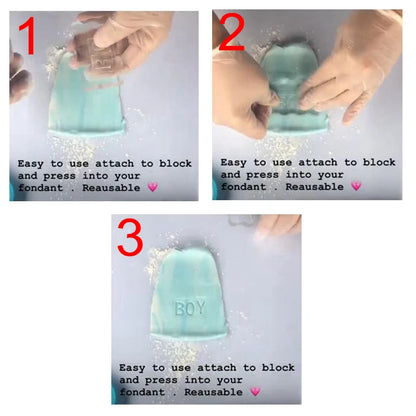 1

Easy to use attach to block and press into your fondant . Reausable 💗

2

Easy to use attach to block and press into your fondant . Reausable 💗

3

BOY

Easy to use attach to block and press into your fondant . Reausable 💗