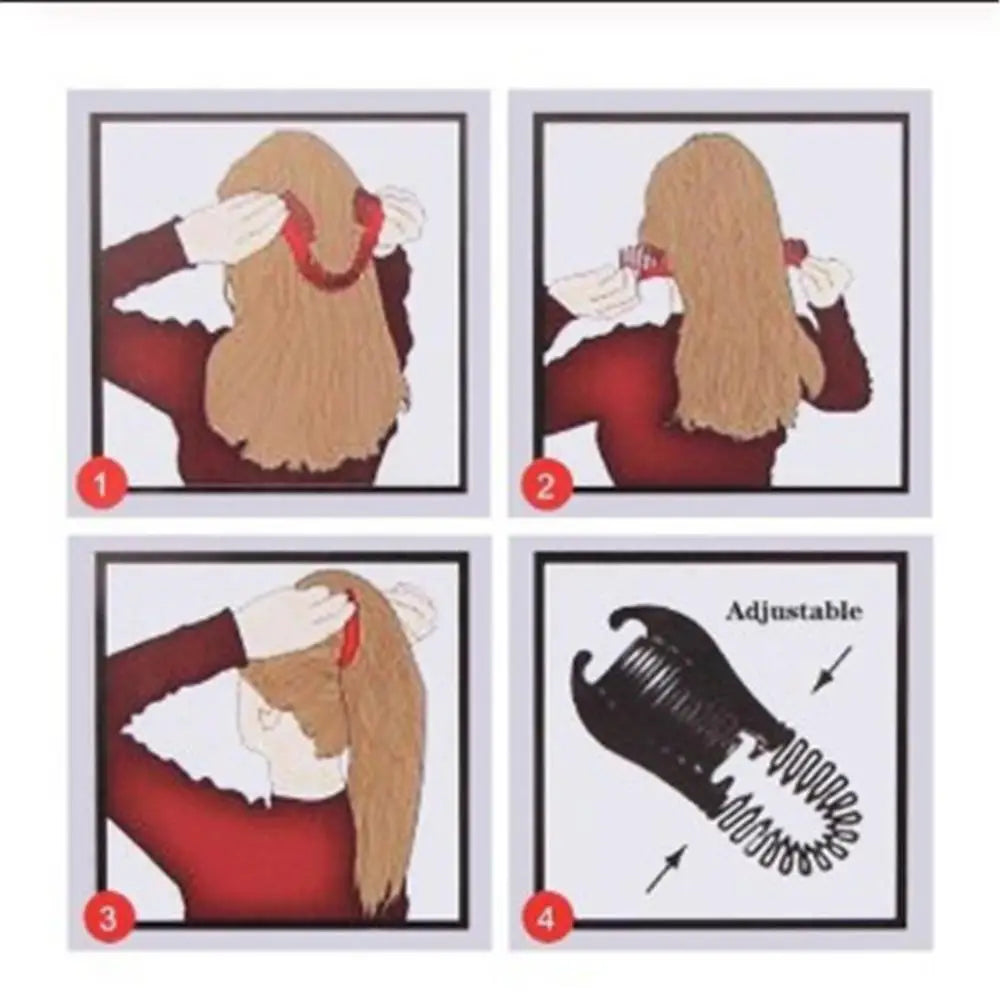 1

2

3

Adjustable

4